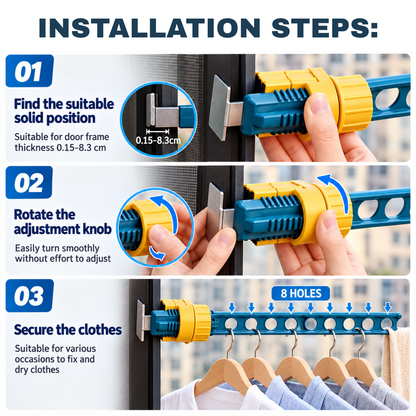 INSTALLATION STEPS:

01

Find the suitable solid position

Suitable for door frame thickness 0.15-8.3 cm

0.15-8.3cm

02

Rotate the adjustment knob

Easily turn smoothly without effort to adjust

03

Secure the clothes

Suitable for various occasions to fix and dry clothes

8 HOLES