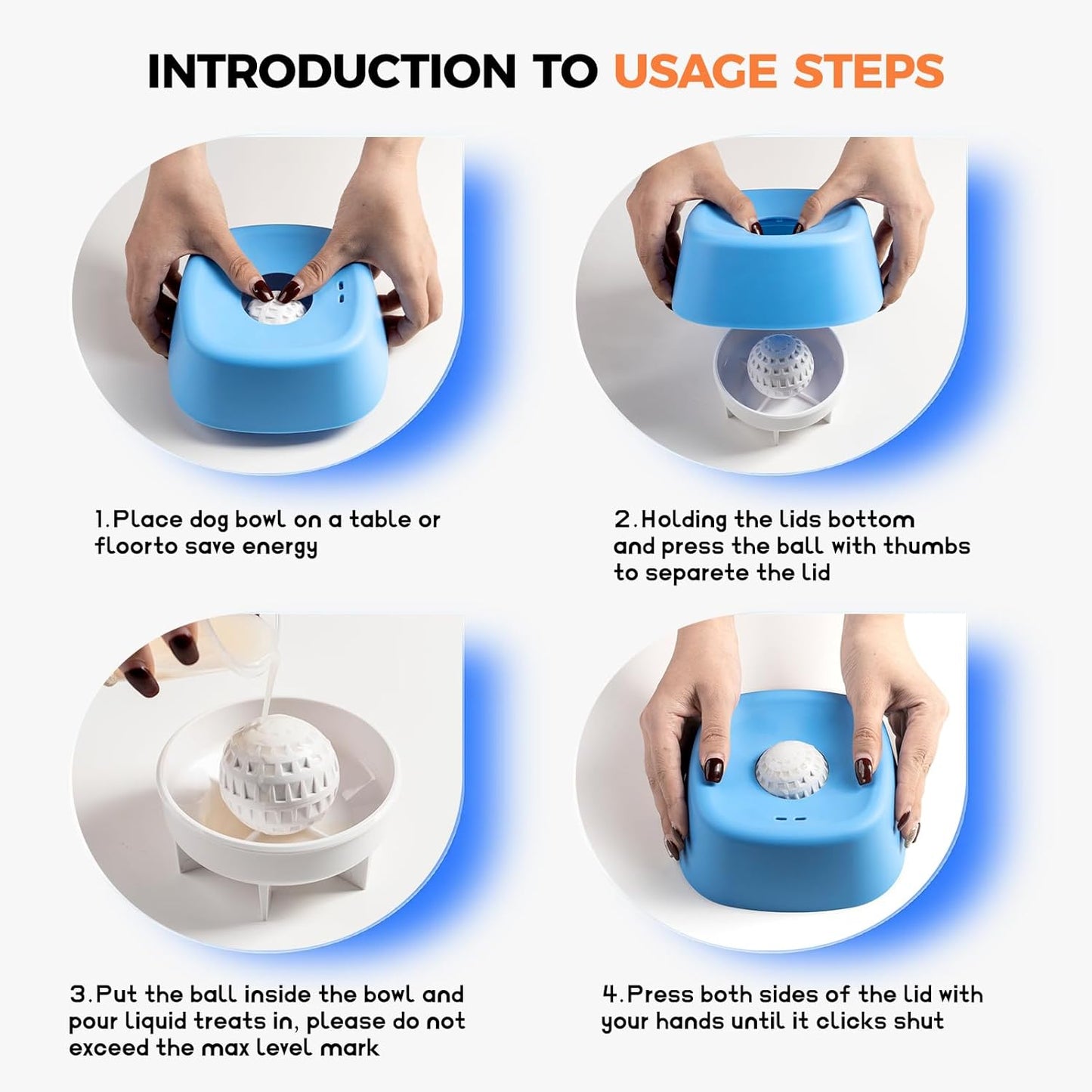 INTRODUCTION TO USAGE STEPS

1.Place dog bowl on a table or floorto save energy

2.Holding the lids bottom and press the ball with thumbs to separete the lid

3.Put the ball inside the bowl and pour liquid treats in, please do not exceed the max level mark

4.Press both sides of the lid with your hands until it clicks shut