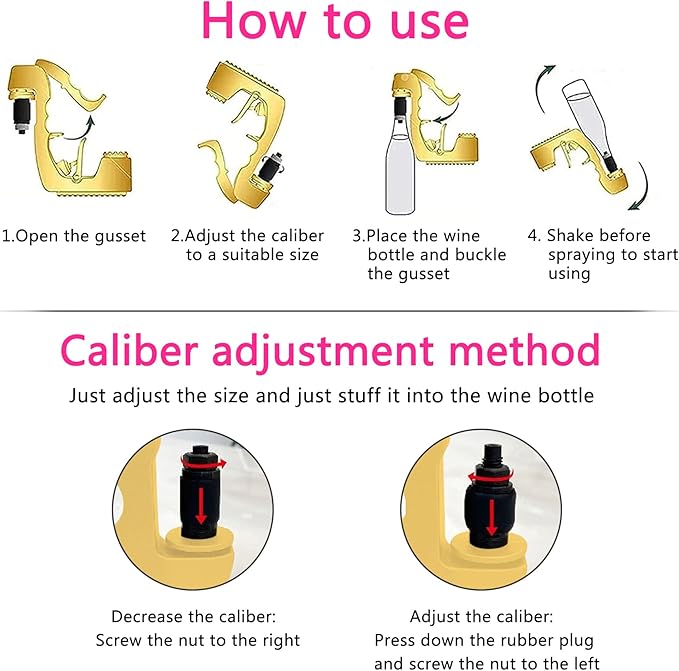 How to use

1.Open the gusset

2.Adjust the caliber to a suitable size

3.Place the wine bottle and buckle the gusset

4. Shake before spraying to start using

Caliber adjustment method

Just adjust the size and just stuff it into the wine bottle

Decrease the caliber:
Screw the nut to the right

Adjust the caliber:
Press down the rubber plug and screw the nut to the left